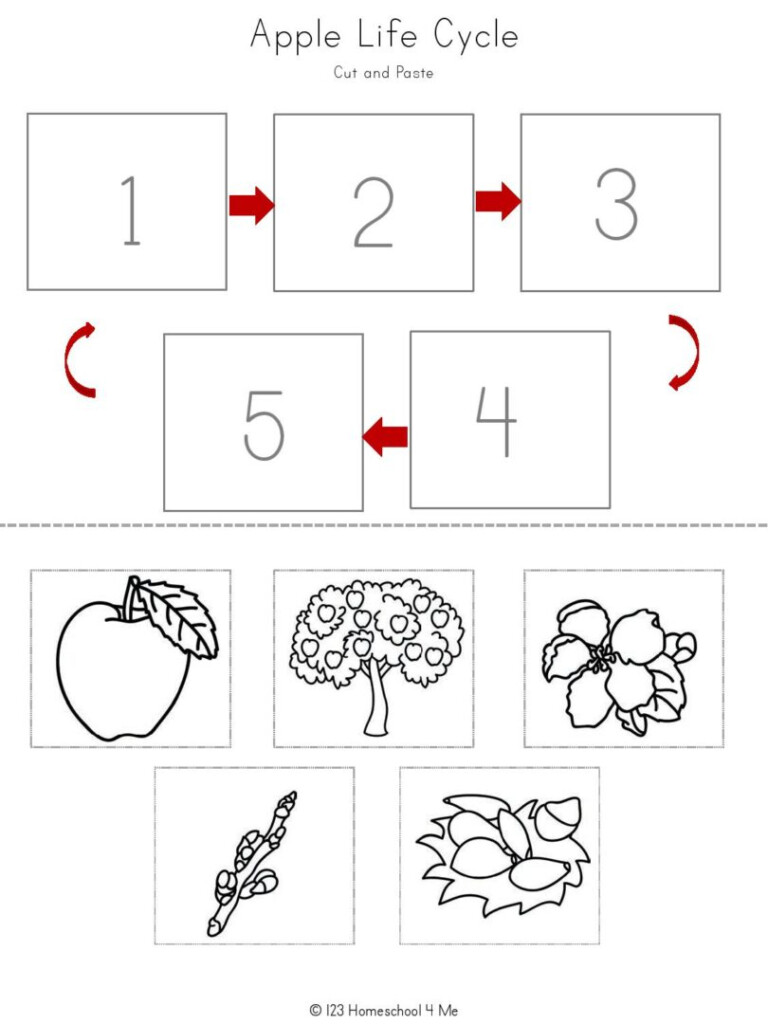 Apple Life Cycle

Cut and Paste

1

2

3

5

4

© 123 Homeschool 4 Me